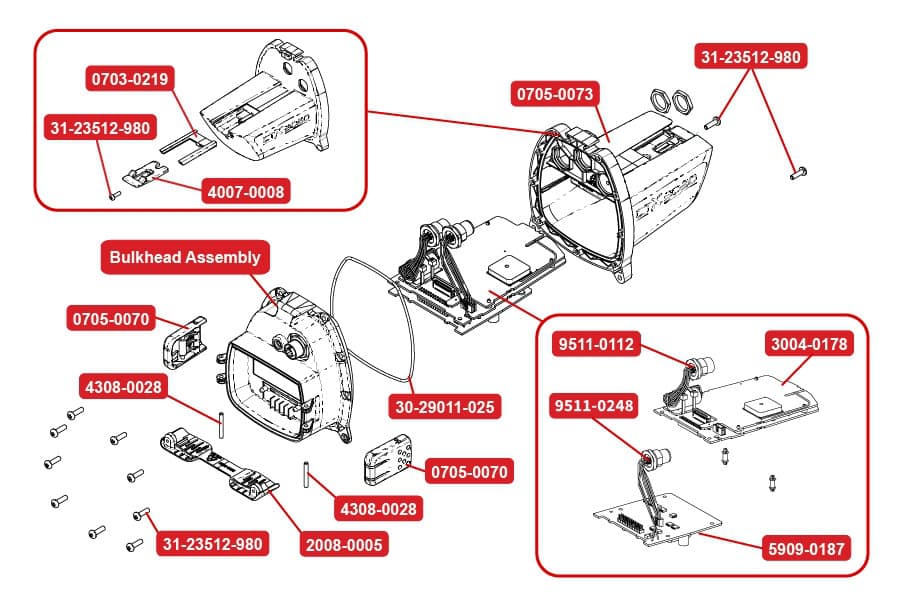 0703-0219
31-23512-980
4007-0008
0705-0073
31-23512-980
Bulkhead Assembly
0705-0070
4308-0028
30-29011-025
0705-0070
4308-0028
31-23512-980
2008-0005
9511-0112
3004-0178
9511-0248
5909-0187