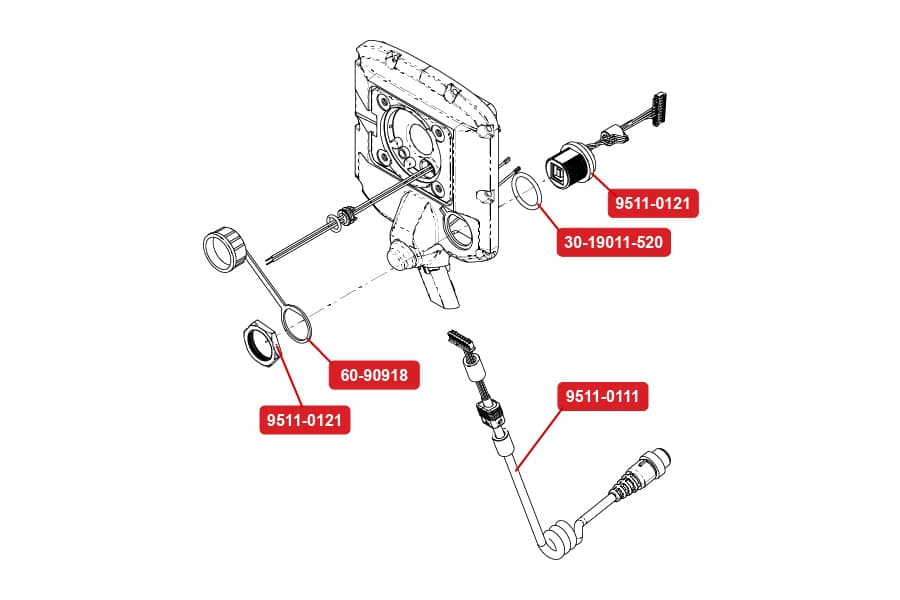 9511-0121

30-19011-520

60-90918

9511-0121

9511-0111