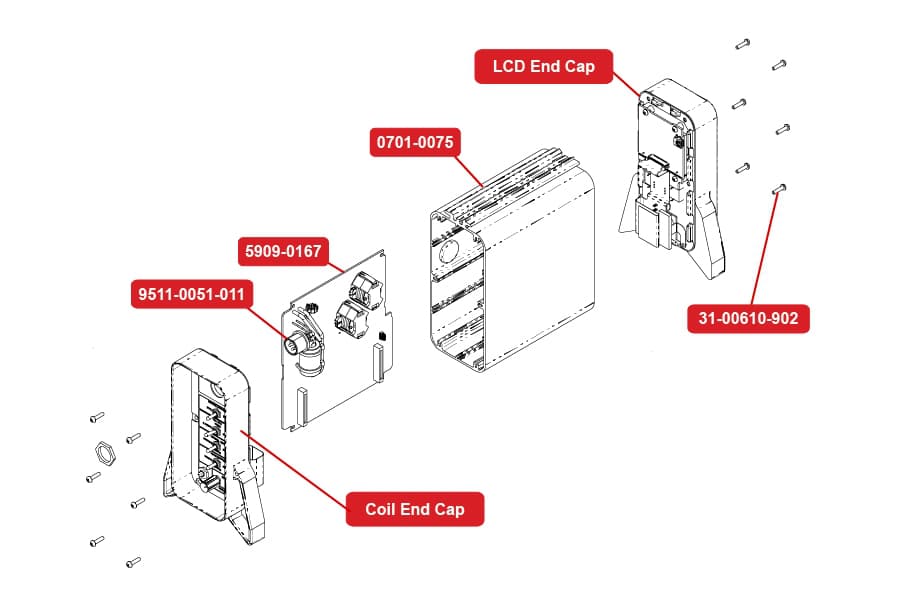 LCD End Cap

0701-0075

5909-0167

9511-0051-011

31-00610-902

Coil End Cap