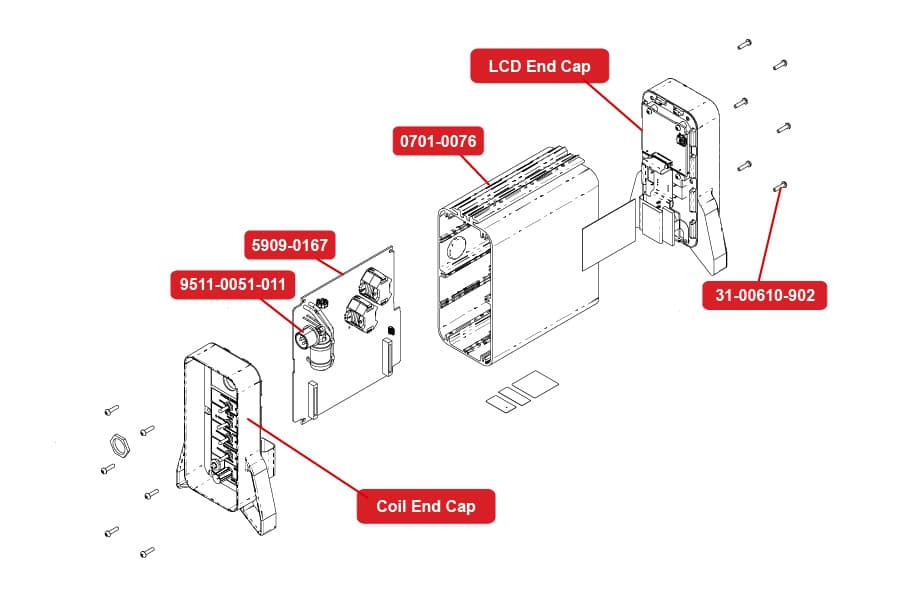 LCD End Cap

0701-0076

5909-0167

9511-0051-011

31-00610-902

Coil End Cap